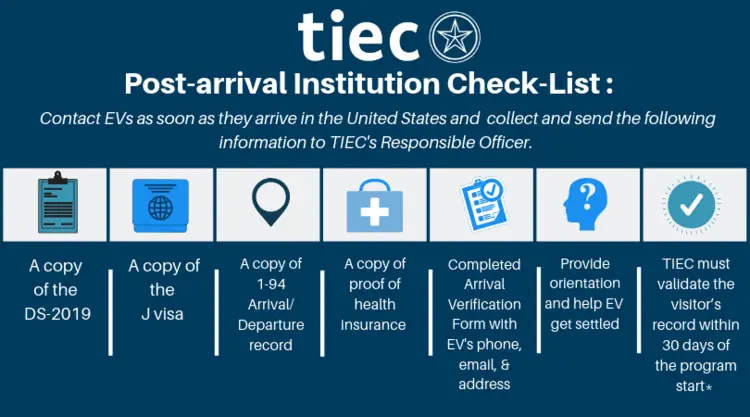 tiec

Post-arrival Institution Check-List :

Contact EVs as soon as they arrive in the United States and collect and send the following information to TIEC's Responsible Officer.

A copy of the DS-2019

A copy of the J visa

A copy of 1-94 Arrival/ Departure record

A copy of proof of health insurance

Completed Arrival Verification Form with EV's phone, email, & address

Provide orientation and help EV get settled

TIEC must validate the visitor's record within 30 days of the program start*